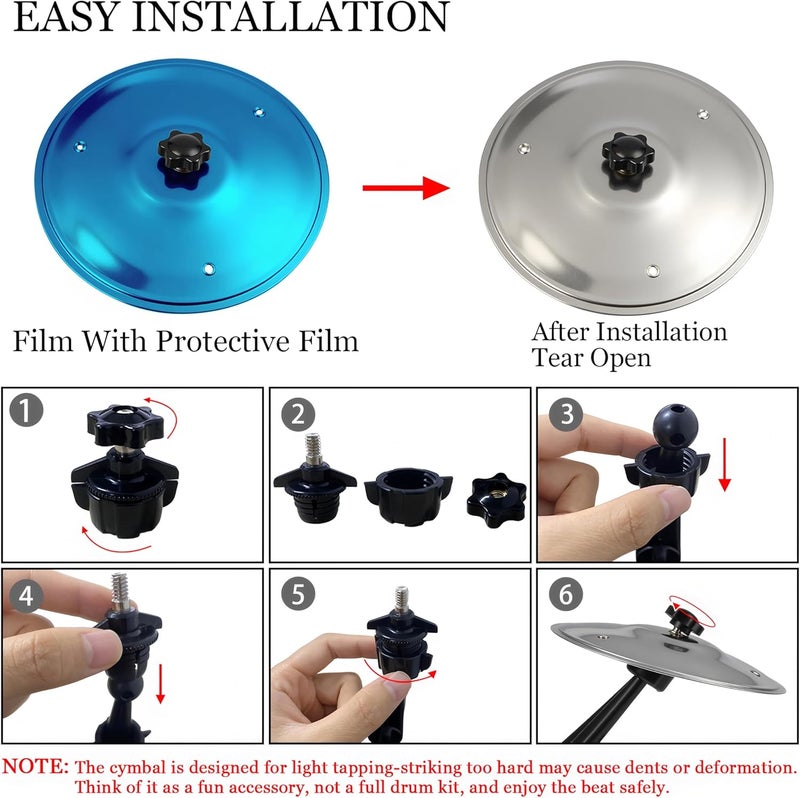 EASY INSTALLATION

Film With Protective Film

After Installation
Tear Open

1

2

3

4

5

6

NOTE: The cymbal is designed for light tapping-striking too hard may cause dents or deformation. Think of it as a fun accessory, not a full drum kit, and enjoy the beat safely.